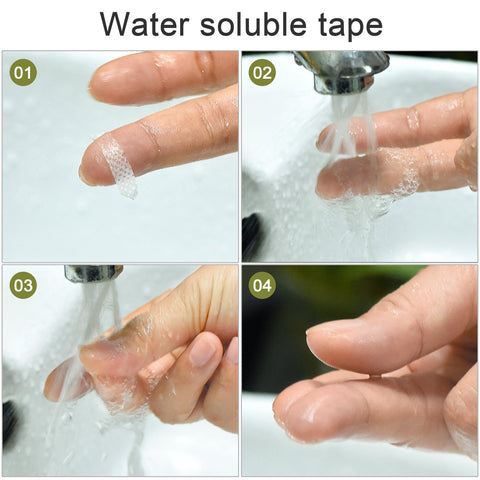 Water soluble tape

01

02

03

04